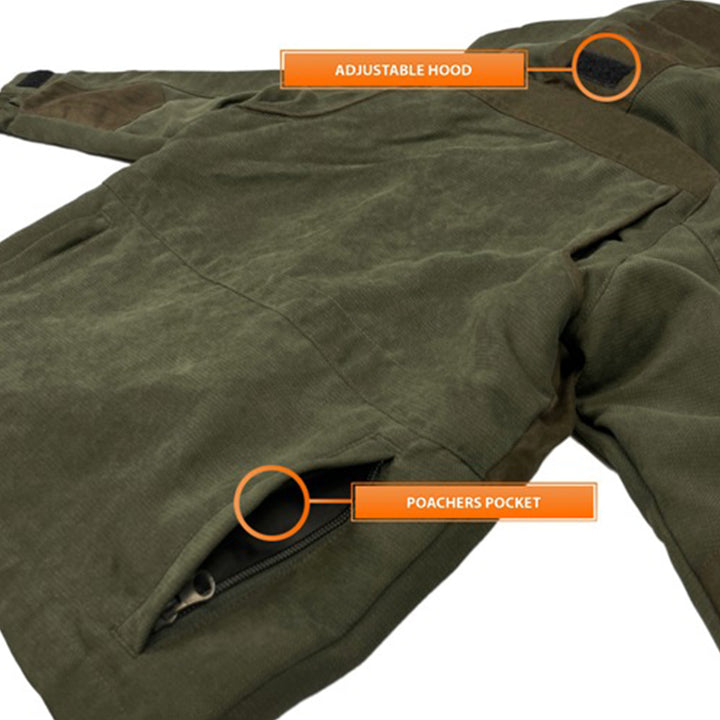 ADJUSTABLE HOOD

POACHERS POCKET